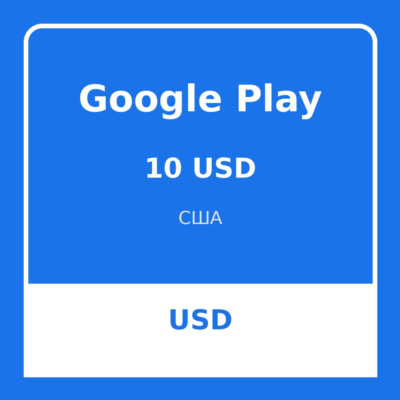 Google Play

10 USD

США

USD